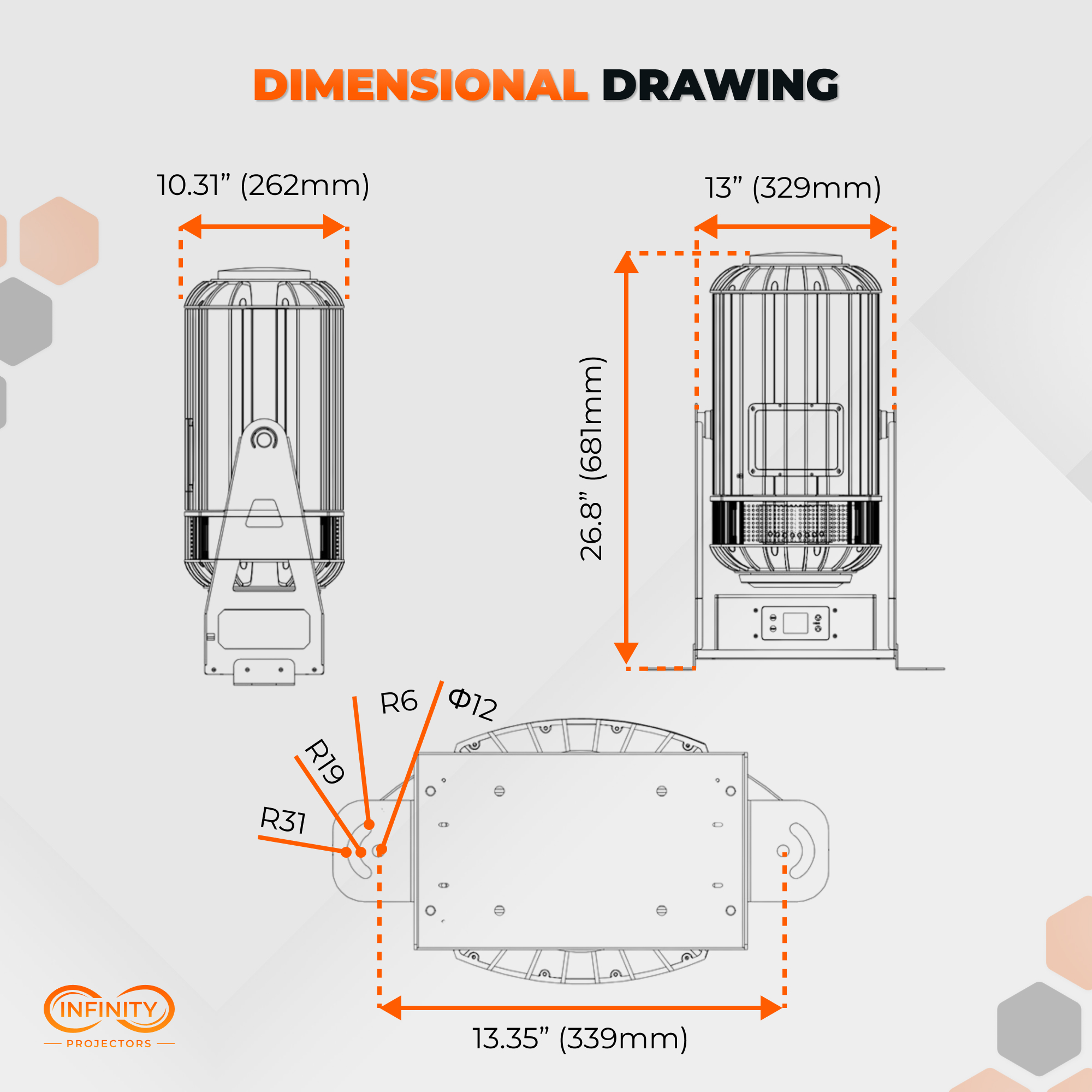 DIMENSIONAL DRAWING

10.31” (262mm)

13” (329mm)

26.8” (681mm)

R6

Φ12

R19

R31

13.35” (339mm)

INFINITY
PROJECTORS